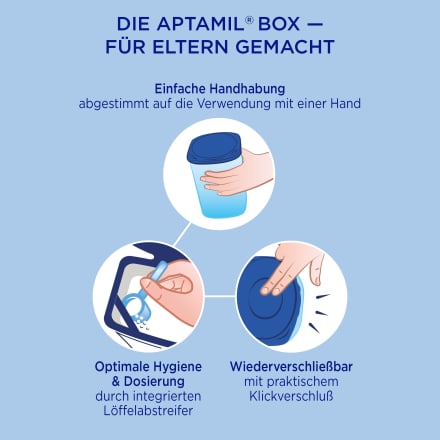 DIE APTAMIL® BOX — FÜR ELTERN GEMACHT

Einfache Handhabung
abgestimmt auf die Verwendung mit einer Hand

Optimale Hygiene & Dosierung
durch integrierten Löffelabstreifer

Wiederverschließbar
mit praktischem Klickverschluß